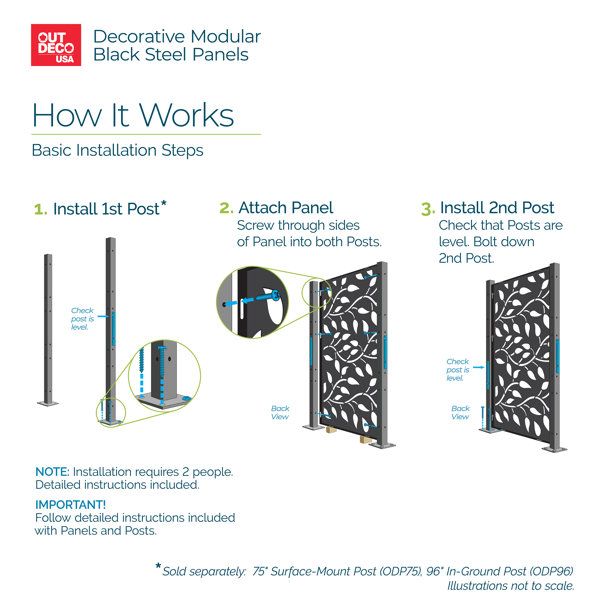 OUT DECO USA

Decorative Modular Black Steel Panels

How It Works

Basic Installation Steps

1. Install 1st Post*

Check post is level.

2. Attach Panel
Screw through sides of Panel into both Posts.

Back View

3. Install 2nd Post
Check that Posts are level. Bolt down 2nd Post.

Check post is level.

Back View

NOTE: Installation requires 2 people. Detailed instructions included.

IMPORTANT!
Follow detailed instructions included with Panels and Posts.

*Sold separately: 75" Surface-Mount Post (ODP75), 96" In-Ground Post (ODP96)
Illustrations not to scale.